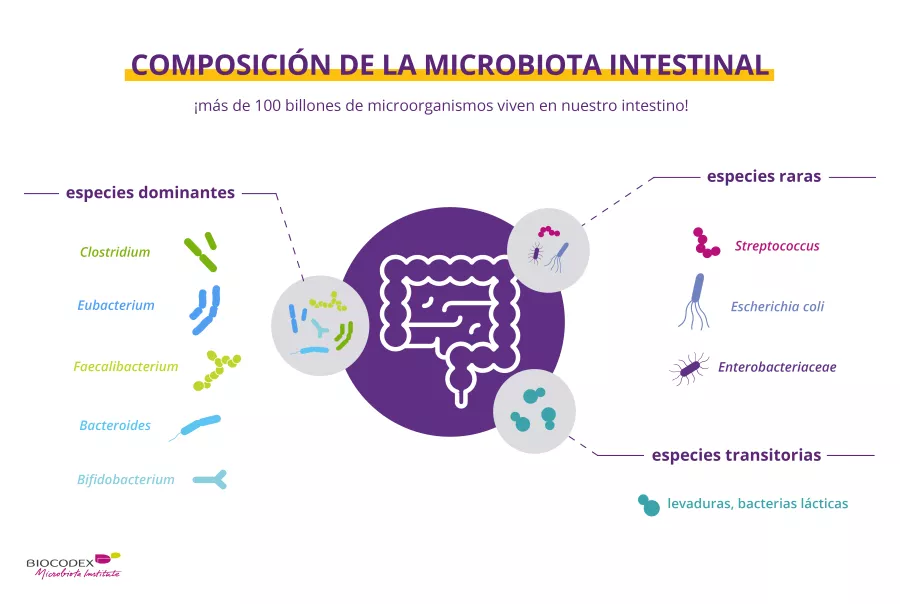 COMPOSICIÓN DE LA MICROBIOTA INTESTINAL

¡más de 100 billones de microorganismos viven en nuestro intestino!

especies dominantes

Clostridium

Eubacterium

Faecalibacterium

Bacteroides

Bifidobacterium

especies raras

Streptococcus

Escherichia coli

Enterobacteriaceae

especies transitorias

levaduras, bacterias lácticas

BIOCODEX
Microbiota Institute